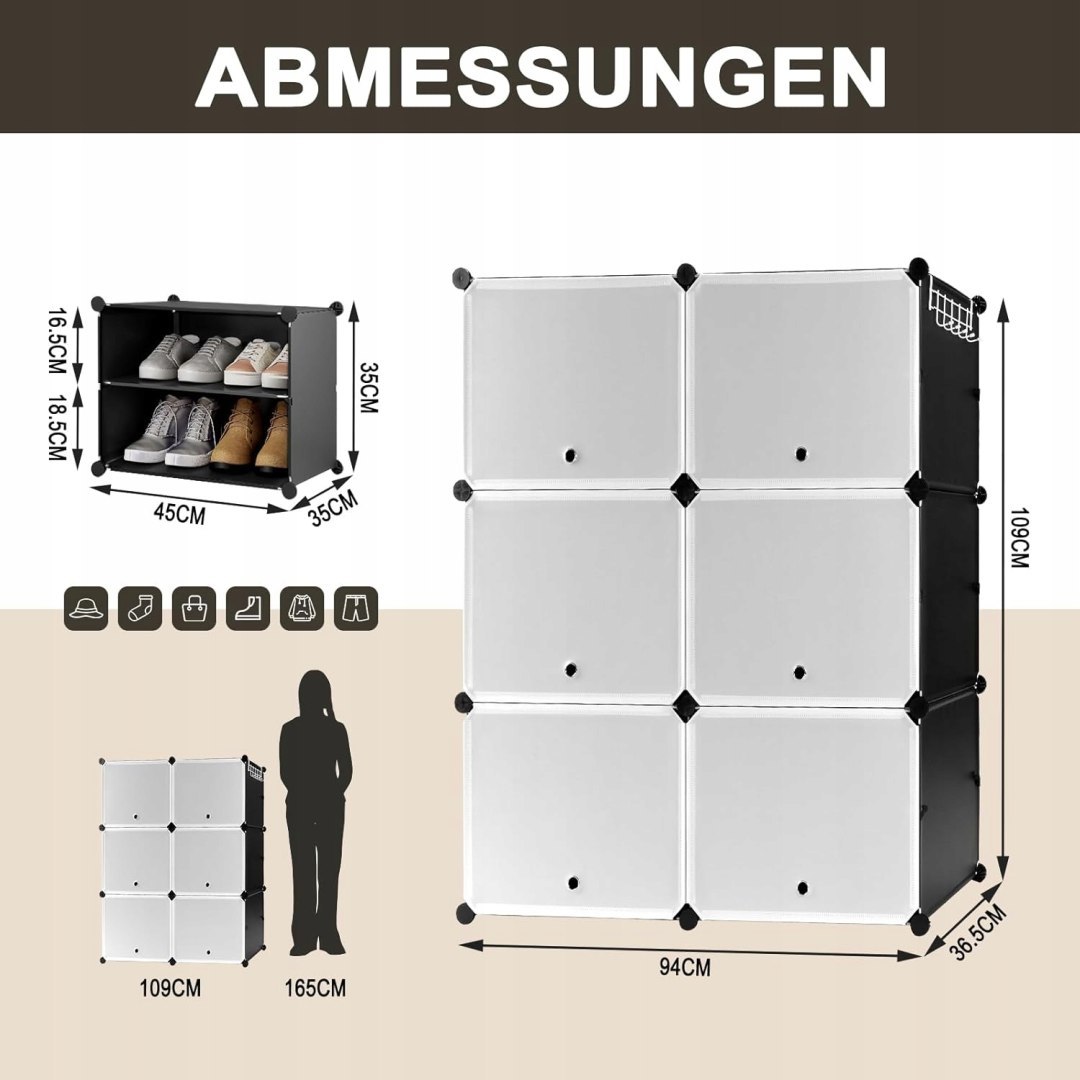 ABMESSUNGEN

16.5CM
18.5CM
35CM
45CM
35CM

109CM
165CM

109CM
94CM
36.5CM